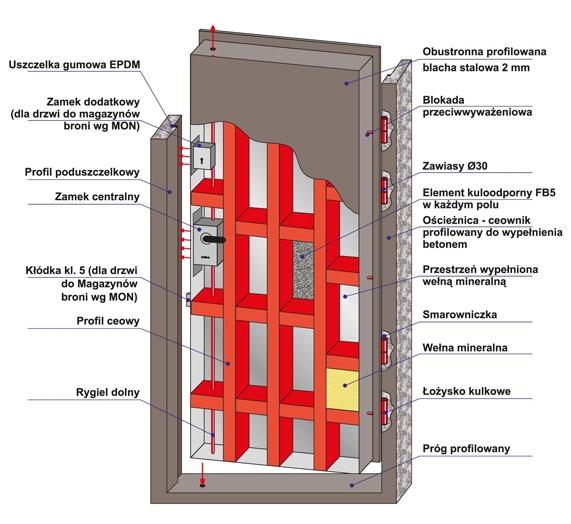 Uszczelka gumowa EPDM

Zamek dodatkowy (dla drzwi do magazynów broni wg MON)

Profil poduszczelkowy

Zamek centralny

Kłódka kl. 5 (dla drzwi do Magazynów broni wg MON)

Profil ceowy

Rygiel dolny

Obustronna profilowana blacha stalowa 2 mm

Blokada przeciwwyważeniowa

Zawiasy Ø30

Element kuloodporny FB5 w każdym polu

Ościeżnica - ceownik profilowany do wypełnienia betonem

Przestrzeń wypełniona wełną mineralną

Smarowniczka

Wełna mineralna

Łożysko kulkowe

Próg profilowany